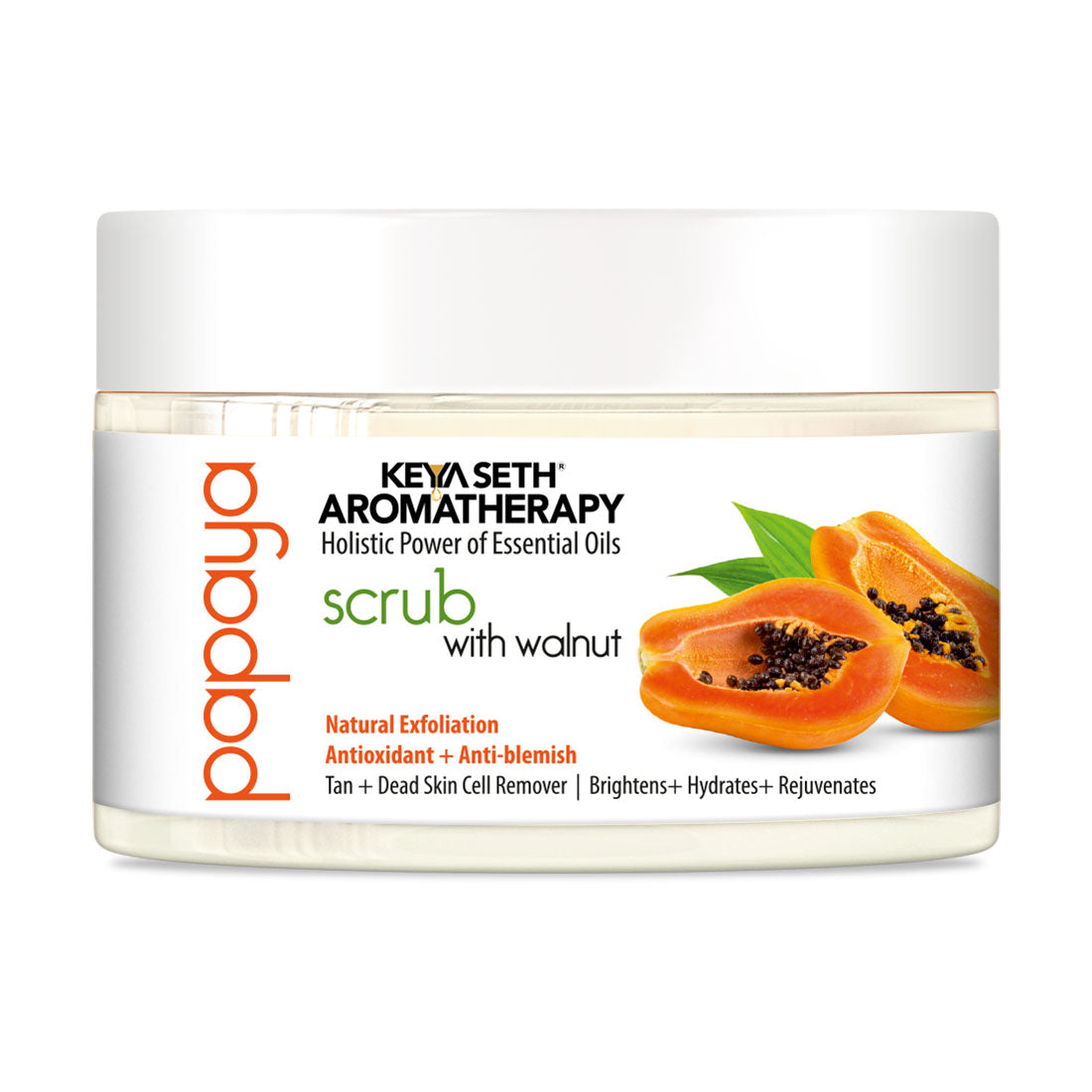 papaya

KEYA SETH®
AROMATHERAPY
Holistic Power of Essential Oils

scrub
with walnut

Natural Exfoliation
Antioxidant + Anti-blemish
Tan + Dead Skin Cell Remover | Brightens+ Hydrates+ Rejuvenates