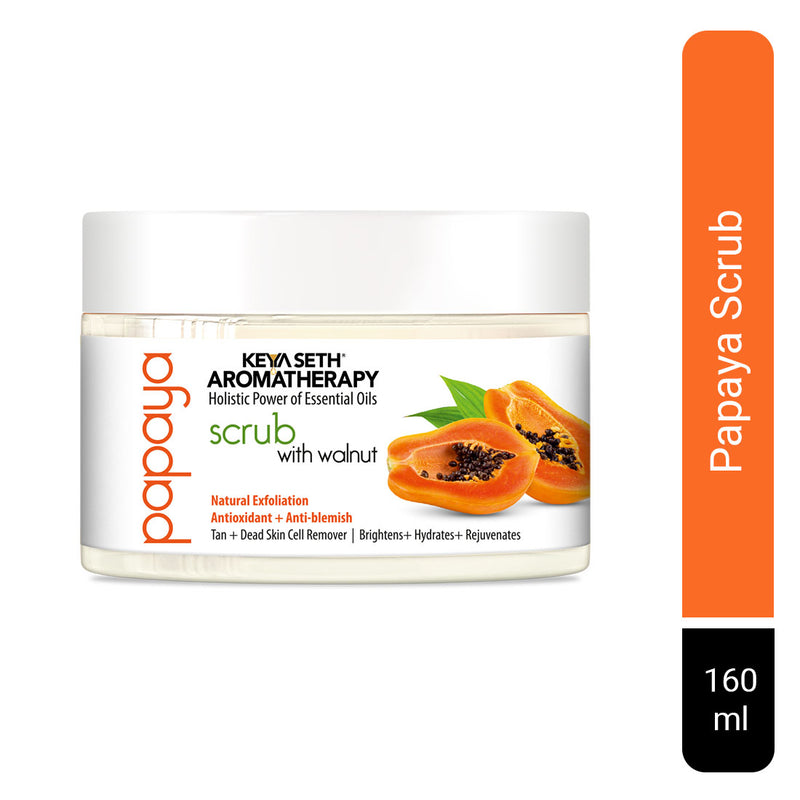 papaya

KEYA SETH®
AROMATHERAPY
Holistic Power of Essential Oils

scrub
with walnut

Natural Exfoliation
Antioxidant + Anti-blemish
Tan + Dead Skin Cell Remover | Brightens+ Hydrates+ Rejuvenates

Papaya Scrub

160 ml